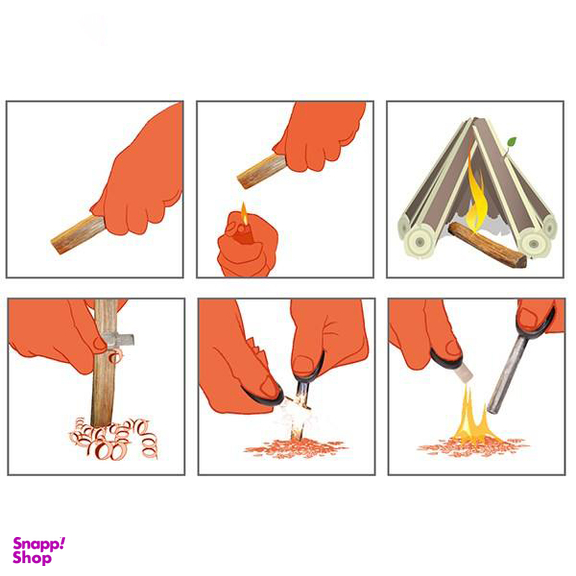 Snapp!
Shop