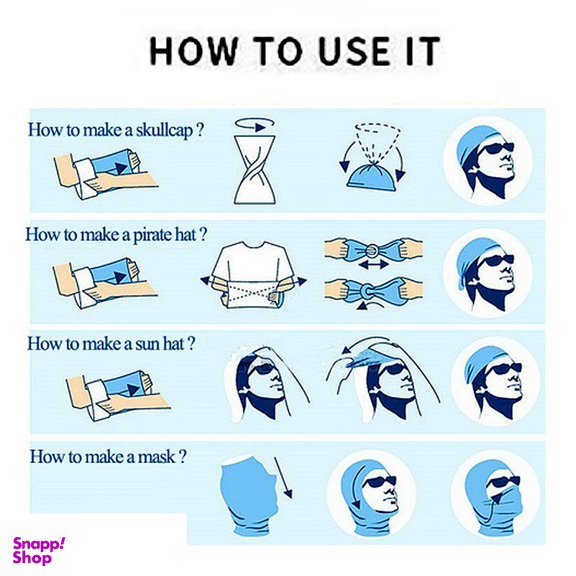 HOW TO USE IT

How to make a skullcap ?

How to make a pirate hat ?

How to make a sun hat ?

How to make a mask ?

Snapp! Shop