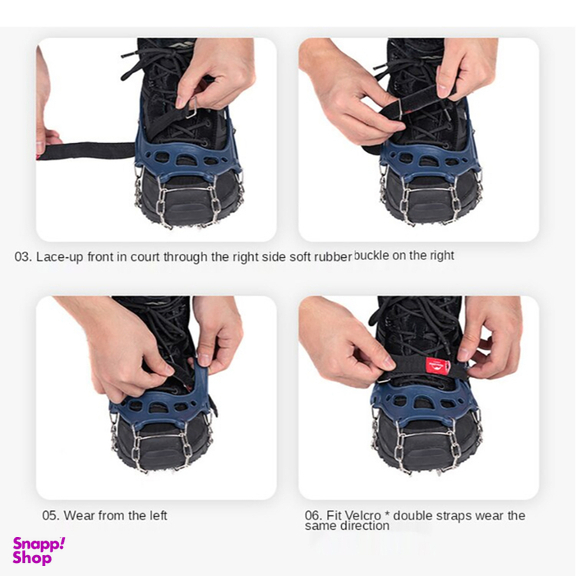 03. Lace-up front in court through the right side soft rubber buckle on the right

05. Wear from the left

06. Fit Velcro * double straps wear the same direction

Snapp! Shop