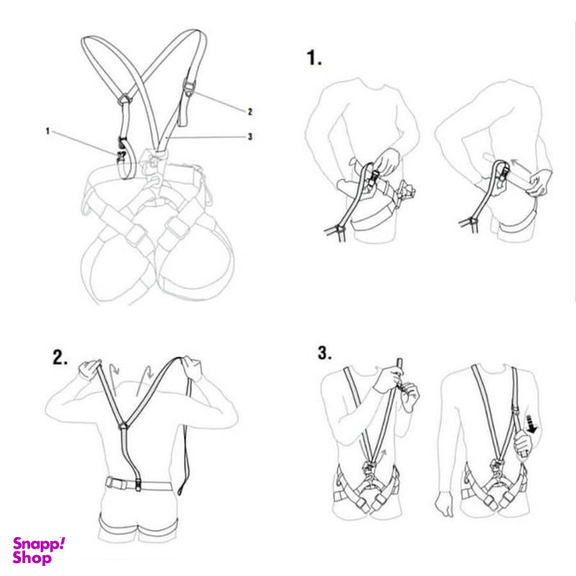 1

2

3

1.

2.

3.

Snapp!
Shop