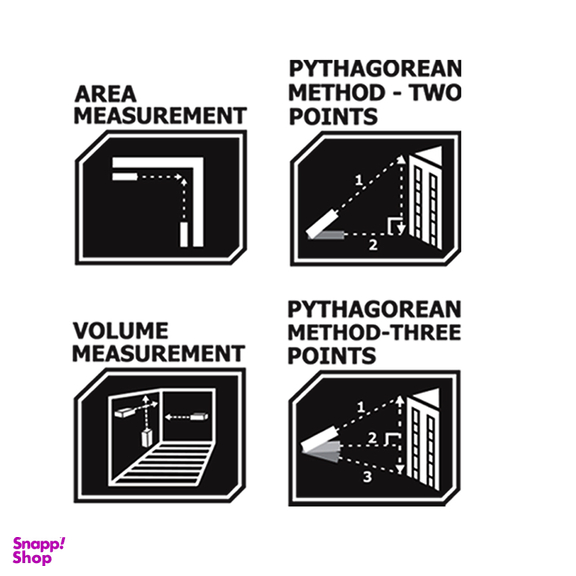 AREA MEASUREMENT

PYTHAGOREAN METHOD - TWO POINTS

1

2

VOLUME MEASUREMENT

PYTHAGOREAN METHOD-THREE POINTS

1

2

3

Snapp! Shop