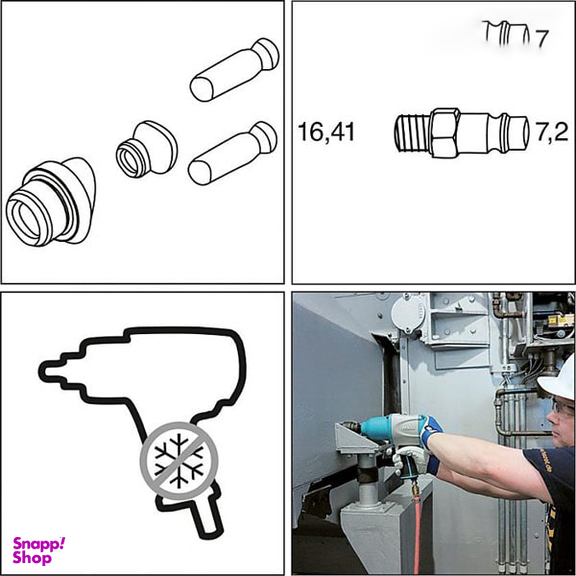 7

16,41

7,2

Snapp!
Shop