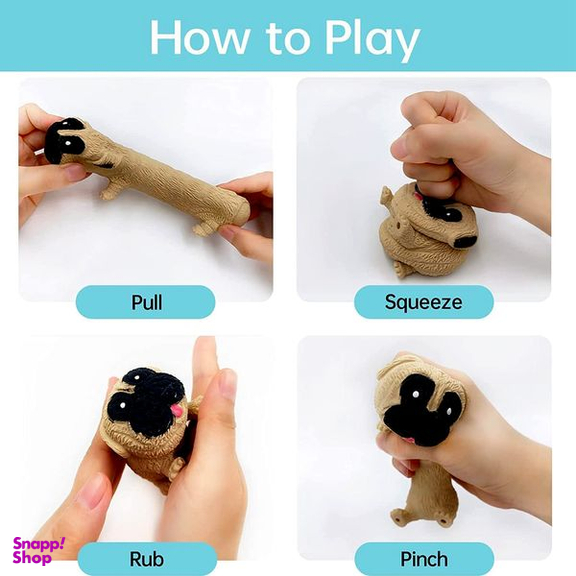 How to Play

Pull

Squeeze

Rub

Pinch

Snapp!
Shop