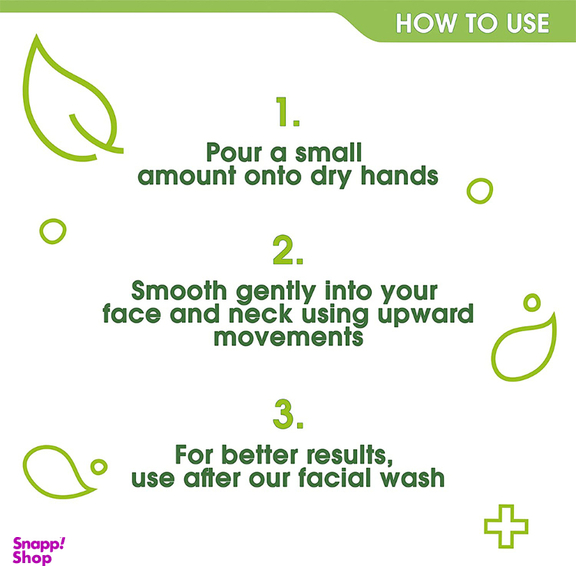 HOW TO USE

1.

Pour a small amount onto dry hands

2.

Smooth gently into your face and neck using upward movements

3.

For better results, use after our facial wash

Snapp! Shop