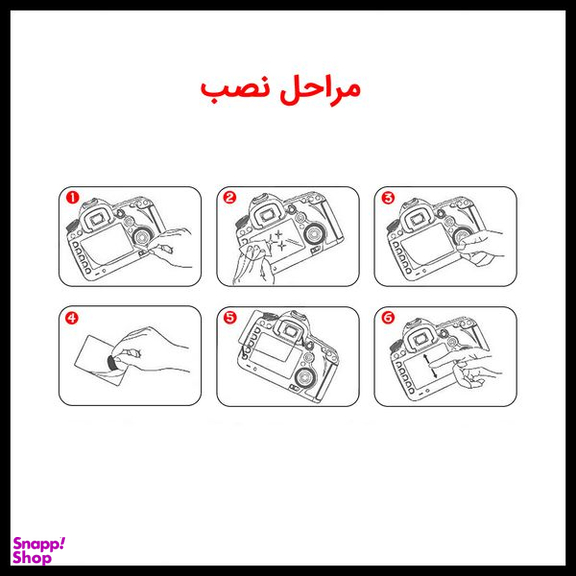 مراحل نصب

1
2
3
4
5
6

Snapp!
Shop