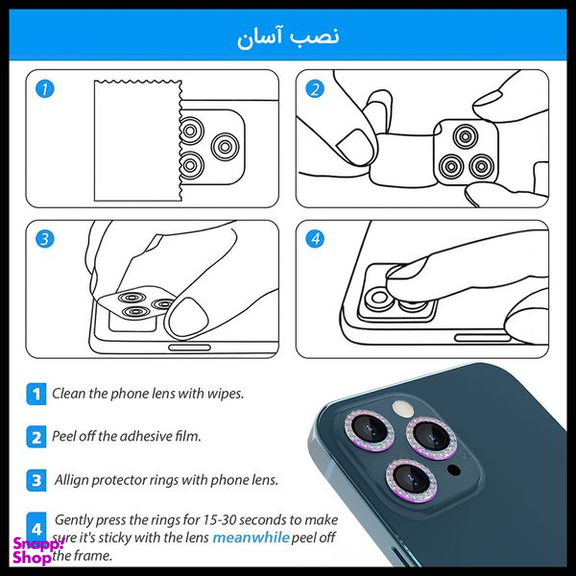 نصب آسان

1

2

3

4

1 Clean the phone lens with wipes.

2 Peel off the adhesive film.

3 Allign protector rings with phone lens.

4 Gently press the rings for 15-30 seconds to make sure it's sticky with the lens meanwhile peel off the frame.

Snapp! Shop