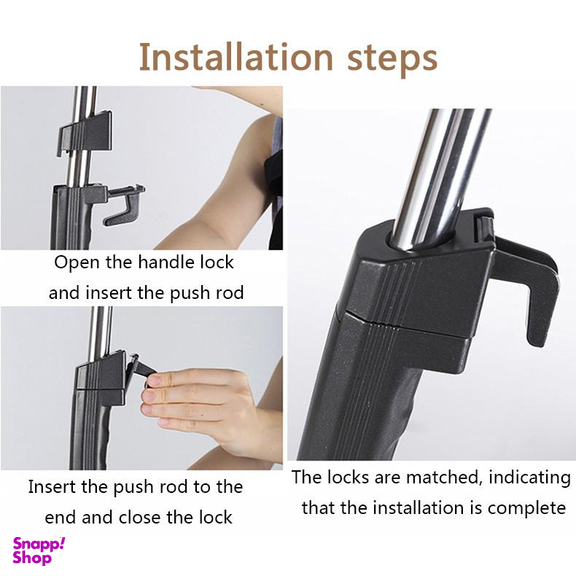 Installation steps

Open the handle lock and insert the push rod

Insert the push rod to the end and close the lock

The locks are matched, indicating that the installation is complete

Snapp! Shop