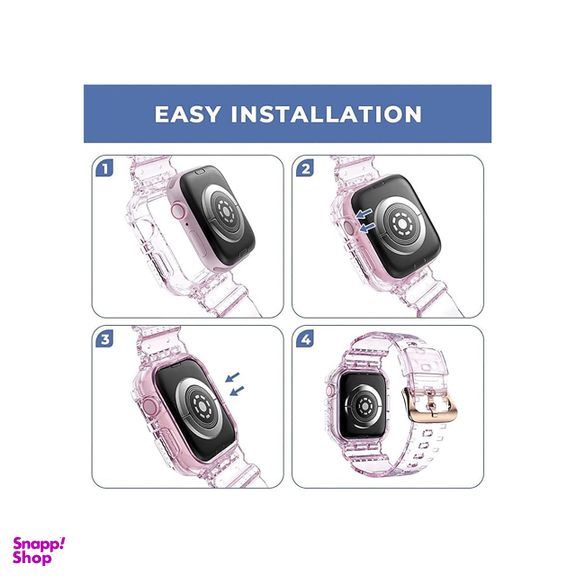 EASY INSTALLATION

1

2

3

4

Snapp! Shop