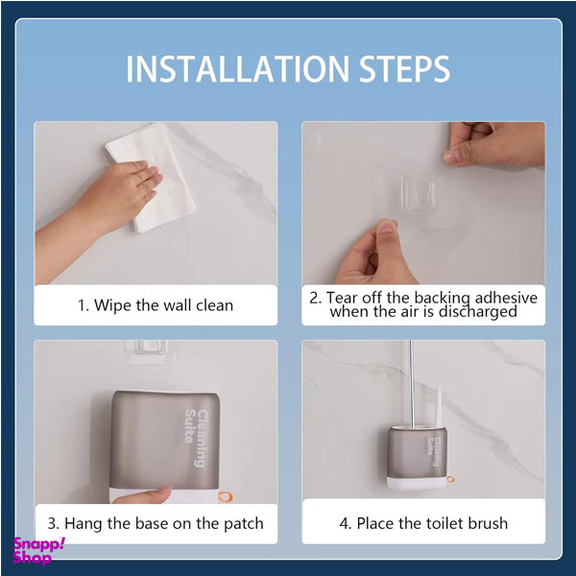 INSTALLATION STEPS

1. Wipe the wall clean

2. Tear off the backing adhesive when the air is discharged

Cleaning Suite

3. Hang the base on the patch

Cleaning Suite

4. Place the toilet brush

Snapp! Shop