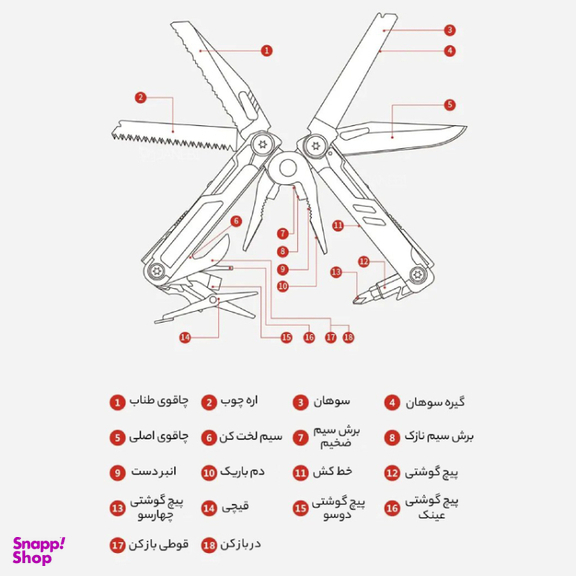 1
2
3
4
5
6
7
8
9
10
11
12
13
14
15
16
17
18

1 چاقوی طناب
2 اره چوب
3 سوهان
4 گیره سوهان

5 چاقوی اصلی
6 سیم لخت کن
7 برش سیم ضخیم
8 برش سیم نازک

9 انبردست
10 دم باریک
11 خط کش
12 پیچ گوشتی

13 پیچ گوشتی چهارسو
14 قیچی
15 پیچ گوشتی دوسو
16 پیچ گوشتی عینک

17 قوطی بازکن
18 دربازکن

Snapp! Shop