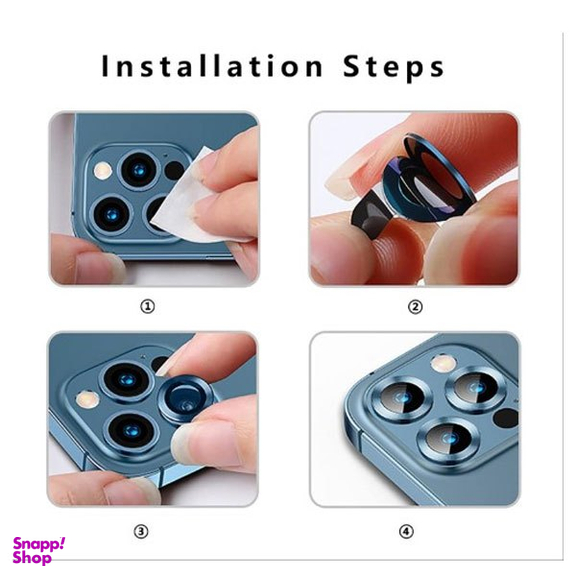 Installation Steps

①

②

③

④

Snapp! Shop