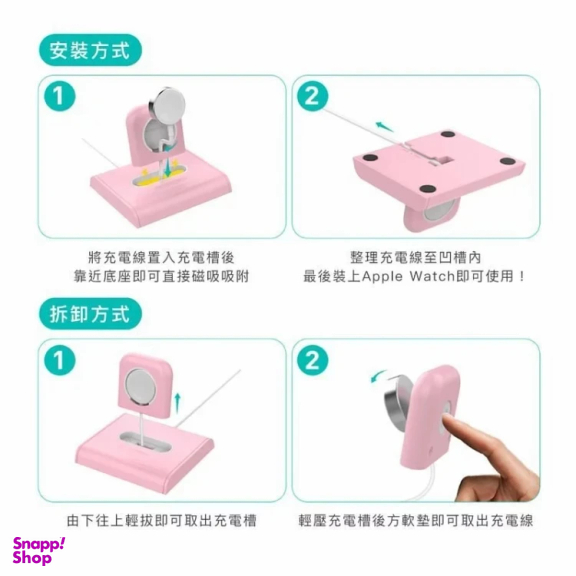 安裝方式

1

將充電線置入充電槽後
靠近底座即可直接磁吸吸附

2

整理充電線至凹槽內
最後裝上Apple Watch即可使用！

拆卸方式

1

由下往上輕拔即可取出充電槽

2

輕壓充電槽後方軟墊即可取出充電線

Snapp! Shop