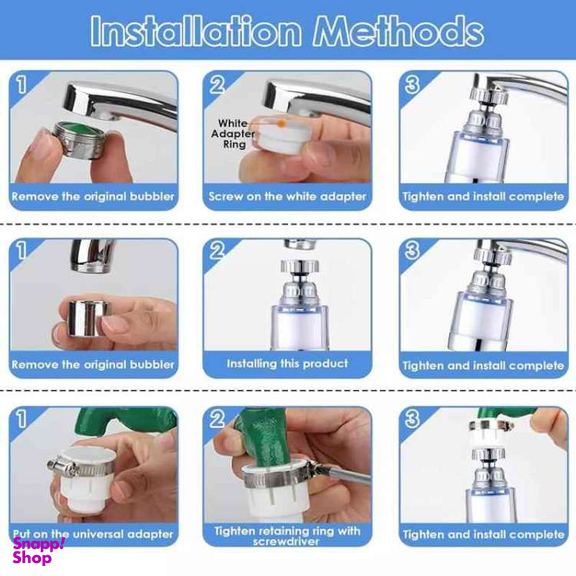 Installation Methods

1
Remove the original bubbler

2
White Adapter Ring
Screw on the white adapter

3
Tighten and install complete

1
Remove the original bubbler

2
Installing this product

3
Tighten and install complete

1
Put on the universal adapter

2
Tighten retaining ring with screwdriver

3
Tighten and install complete

Snapp! Shop