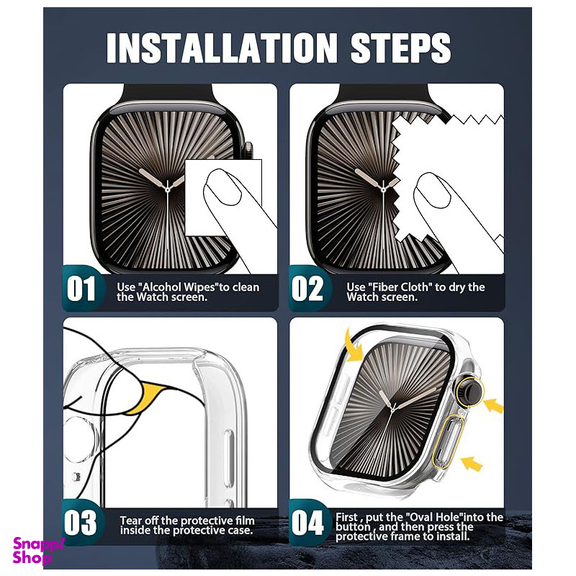 INSTALLATION STEPS

01 Use "Alcohol Wipes"to clean the Watch screen.

02 Use "Fiber Cloth" to dry the Watch screen.

03 Tear off the protective film inside the protective case.

04 First , put the "Oval Hole"into the button , and then press the protective frame to install.

Snapp! Shop