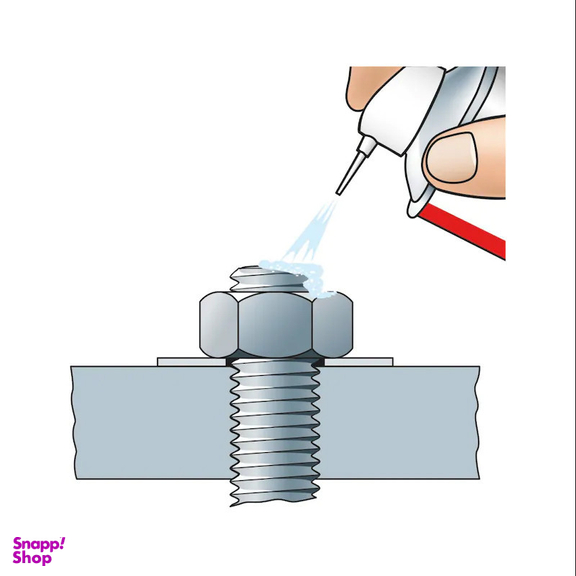 Snapp!
Shop