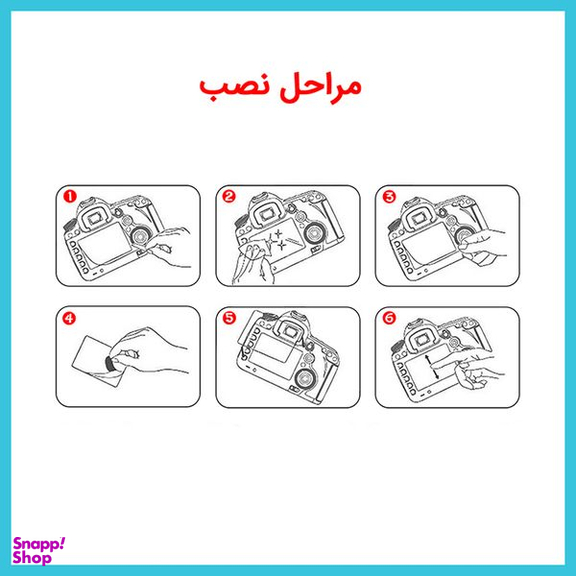 مراحل نصب

1

2

3

4

5

6

Snapp!
Shop