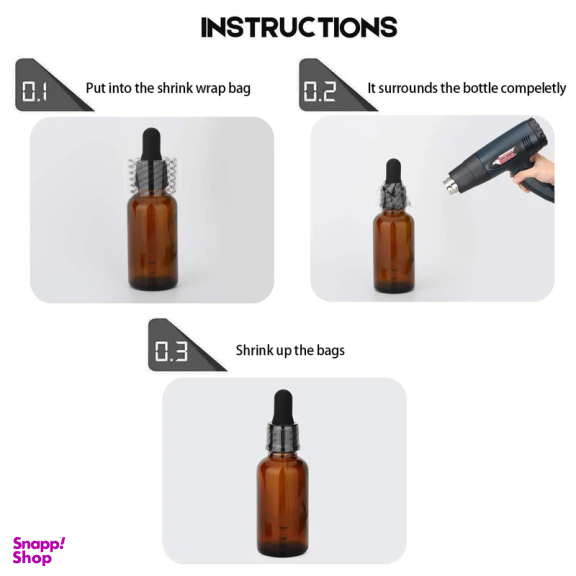 INSTRUCTIONS

0.1 Put into the shrink wrap bag

0.2 It surrounds the bottle compeletly

0.3 Shrink up the bags

Snapp! Shop