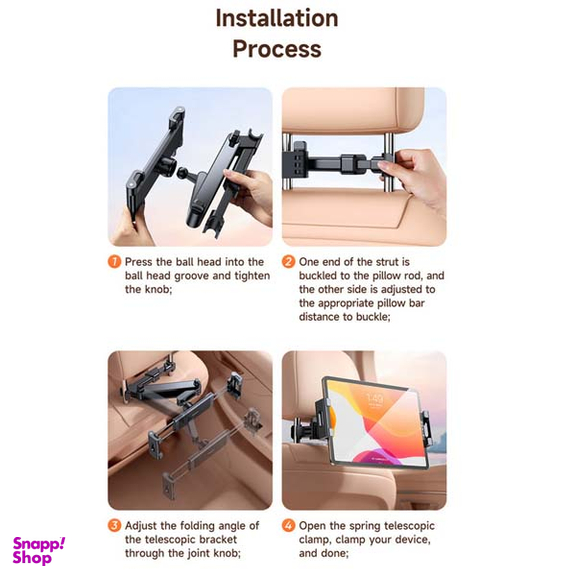 Installation Process

1 Press the ball head into the ball head groove and tighten the knob;

2 One end of the strut is buckled to the pillow rod, and the other side is adjusted to the appropriate pillow bar distance to buckle;

1:49

3 Adjust the folding angle of the telescopic bracket through the joint knob;

4 Open the spring telescopic clamp, clamp your device, and done;

Snapp! Shop