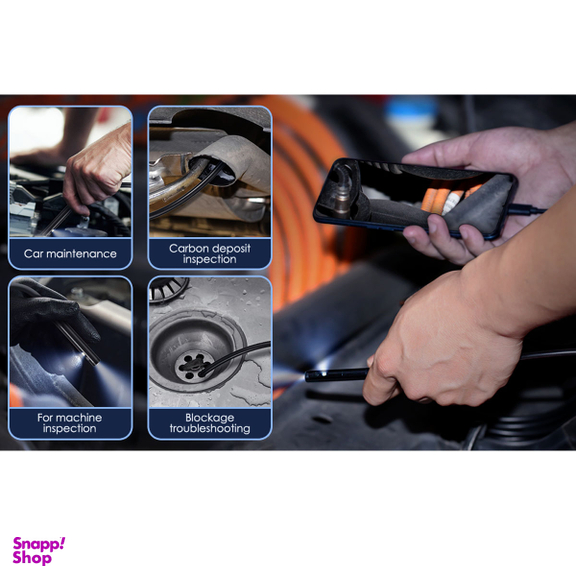 Car maintenance

Carbon deposit inspection

For machine inspection

Blockage troubleshooting

Snapp! Shop