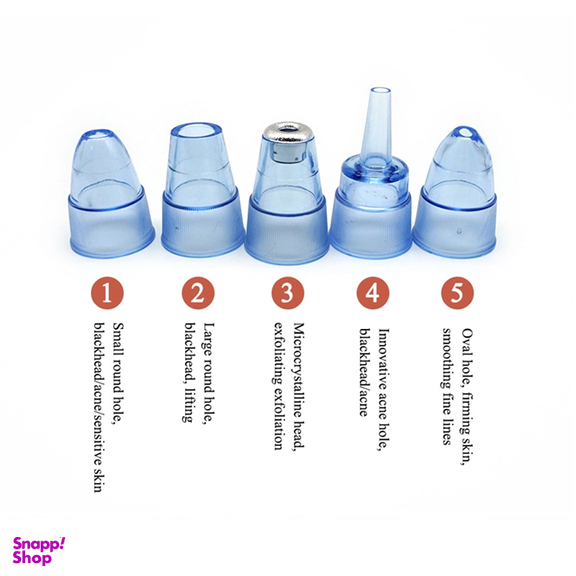 1

Small round hole, blackhead/acne/sensitive skin

2

Large round hole, blackhead, lifting

3

Microcrystalline head, exfoliating exfoliation

4

Innovative acne hole, blackhead/acne

5

Oval hole, firming skin, smoothing fine lines

Snapp! Shop