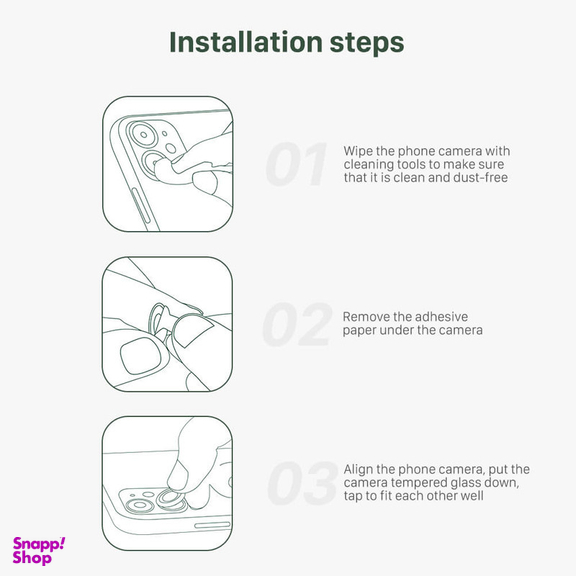 Installation steps

01 Wipe the phone camera with cleaning tools to make sure that it is clean and dust-free

02 Remove the adhesive paper under the camera

03 Align the phone camera, put the camera tempered glass down, tap to fit each other well

Snapp! Shop