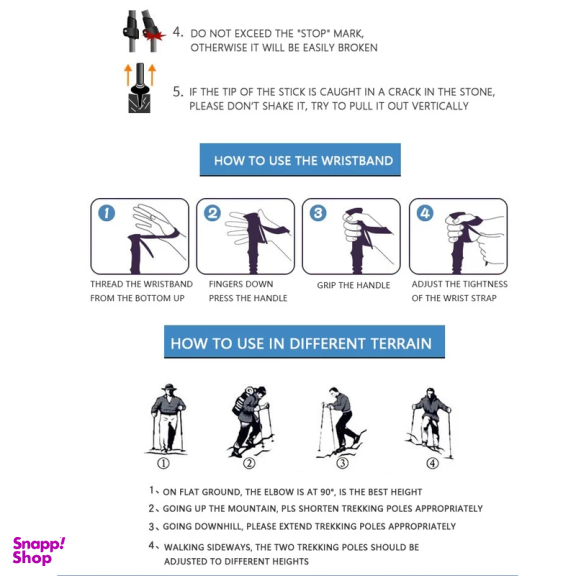 4. DO NOT EXCEED THE "STOP" MARK, OTHERWISE IT WILL BE EASILY BROKEN

5. IF THE TIP OF THE STICK IS CAUGHT IN A CRACK IN THE STONE, PLEASE DON'T SHAKE IT, TRY TO PULL IT OUT VERTICALLY

HOW TO USE THE WRISTBAND

1
THREAD THE WRISTBAND FROM THE BOTTOM UP

2
FINGERS DOWN PRESS THE HANDLE

3
GRIP THE HANDLE

4
ADJUST THE TIGHTNESS OF THE WRIST STRAP

HOW TO USE IN DIFFERENT TERRAIN

①
②
③
④

1、ON FLAT GROUND, THE ELBOW IS AT 90°, IS THE BEST HEIGHT
2、GOING UP THE MOUNTAIN, PLS SHORTEN TREKKING POLES APPROPRIATELY
3、GOING DOWNHILL, PLEASE EXTEND TREKKING POLES APPROPRIATELY
4、WALKING SIDEWAYS, THE TWO TREKKING POLES SHOULD BE ADJUSTED TO DIFFERENT HEIGHTS

Snapp! Shop