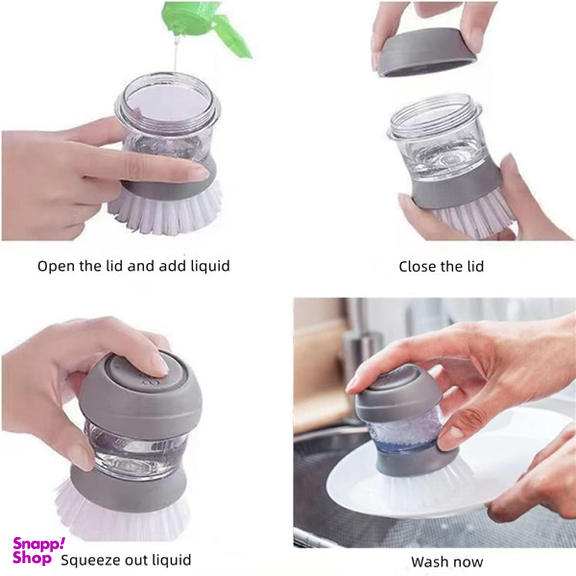 Open the lid and add liquid

Close the lid

Snapp! Shop

Squeeze out liquid

Wash now