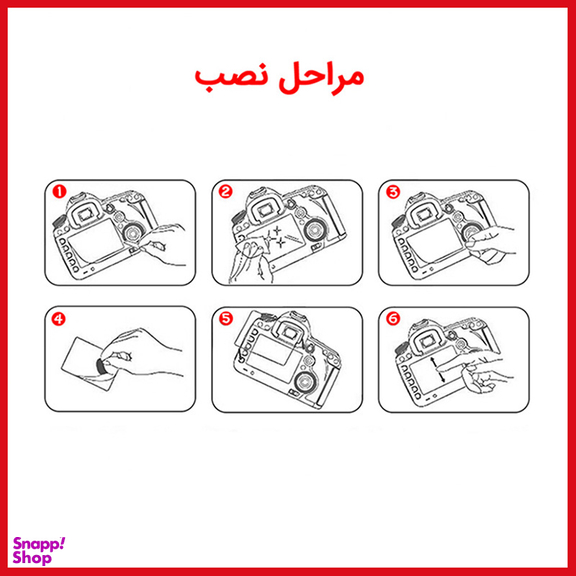 مراحل نصب

1

2

3

4

5

6

Snapp!
Shop