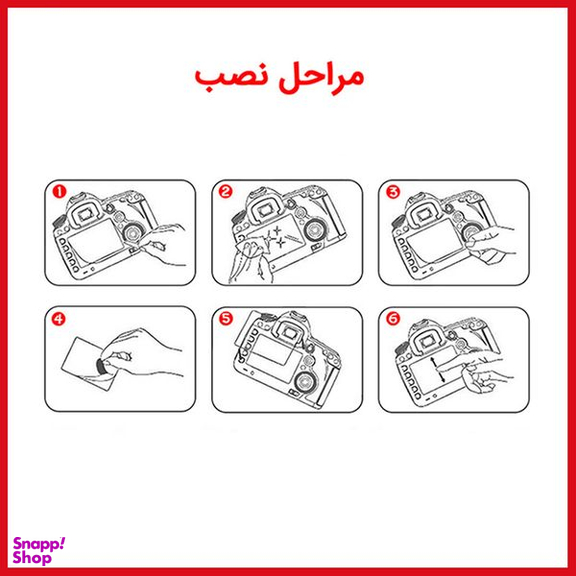 مراحل نصب

1

2

3

4

5

6

Snapp!
Shop