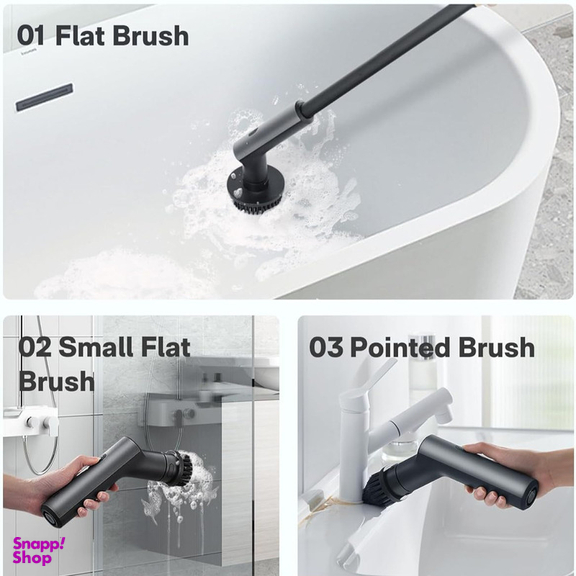 01 Flat Brush

02 Small Flat Brush

03 Pointed Brush

Snapp! Shop