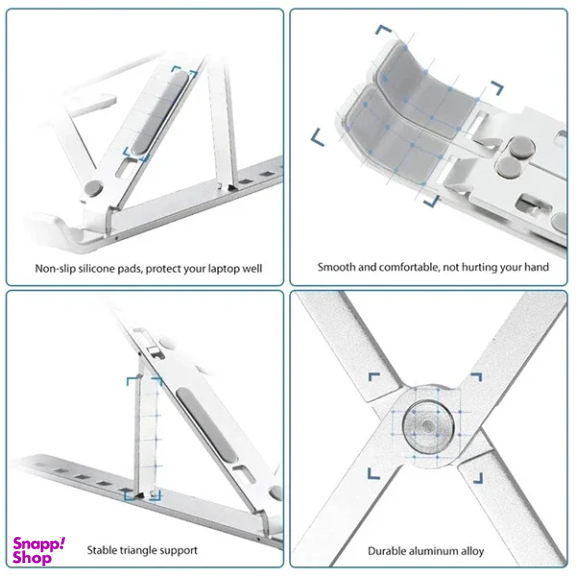 Non-slip silicone pads, protect your laptop well

Smooth and comfortable, not hurting your hand

Snapp! Shop

Stable triangle support

Durable aluminum alloy