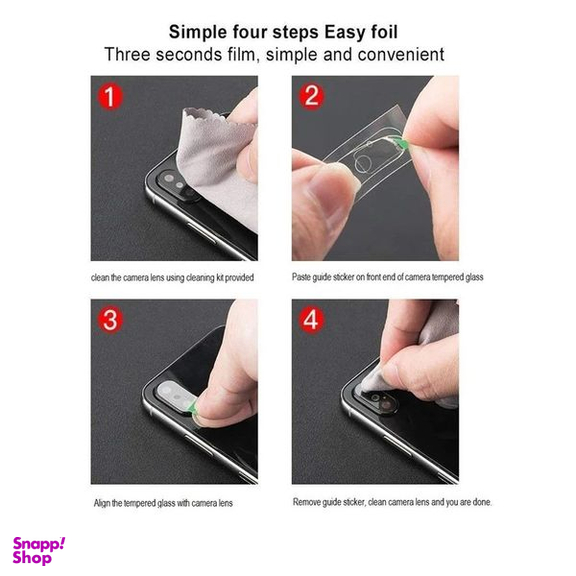 Simple four steps Easy foil
Three seconds film, simple and convenient

1

clean the camera lens using cleaning kit provided

2

Paste guide sticker on front end of camera tempered glass

3

Align the tempered glass with camera lens

4

Remove guide sticker, clean camera lens and you are done.

Snapp! Shop