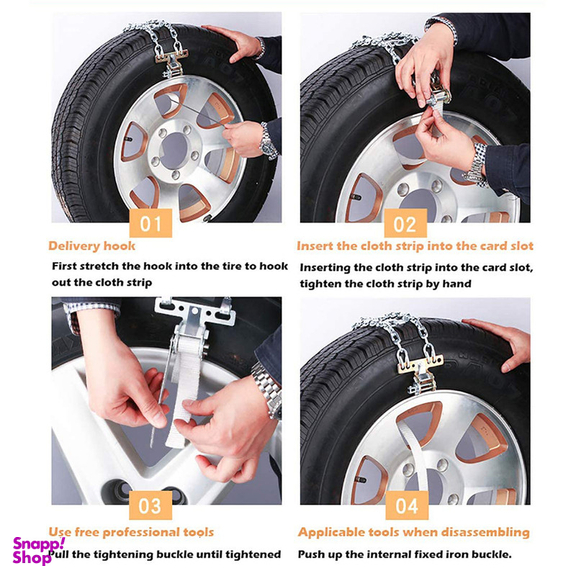 01

Delivery hook

First stretch the hook into the tire to hook out the cloth strip

02

Insert the cloth strip into the card slot

Inserting the cloth strip into the card slot, tighten the cloth strip by hand

03

Use free professional tools

Pull the tightening buckle until tightened

04

Applicable tools when disassembling

Push up the internal fixed iron buckle.

Snapp! Shop