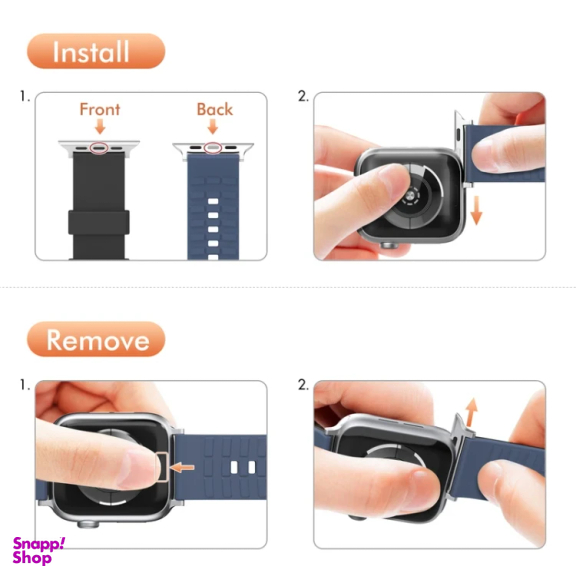 Install

1.
Front
Back

2.

Remove

1.

2.

Snapp! Shop