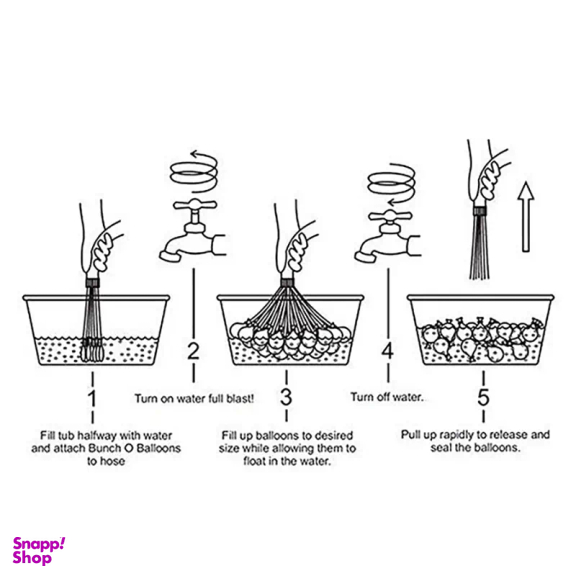 1
Fill tub halfway with water and attach Bunch O Balloons to hose

2
Turn on water full blast!

3
Fill up balloons to desired size while allowing them to float in the water.

4
Turn off water.

5
Pull up rapidly to release and seal the balloons.

Snapp! Shop