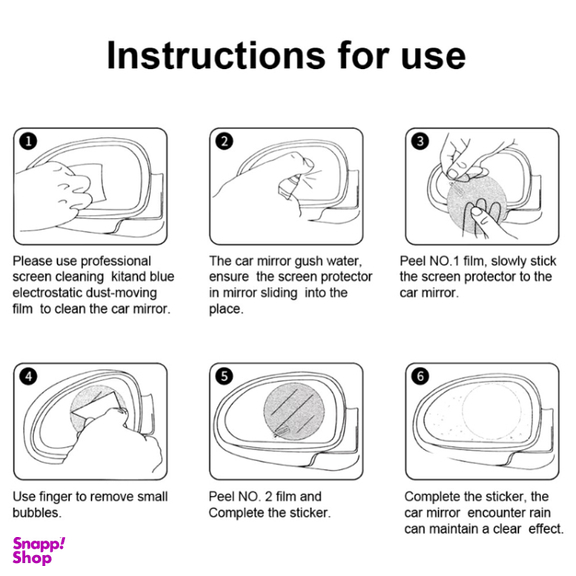 Instructions for use

1

Please use professional screen cleaning kitand blue electrostatic dust-moving film to clean the car mirror.

2

The car mirror gush water, ensure the screen protector in mirror sliding into the place.

3

Peel NO.1 film, slowly stick the screen protector to the car mirror.

4

Use finger to remove small bubbles.

5

Peel NO. 2 film and Complete the sticker.

6

Complete the sticker, the car mirror encounter rain can maintain a clear effect.

Snapp! Shop