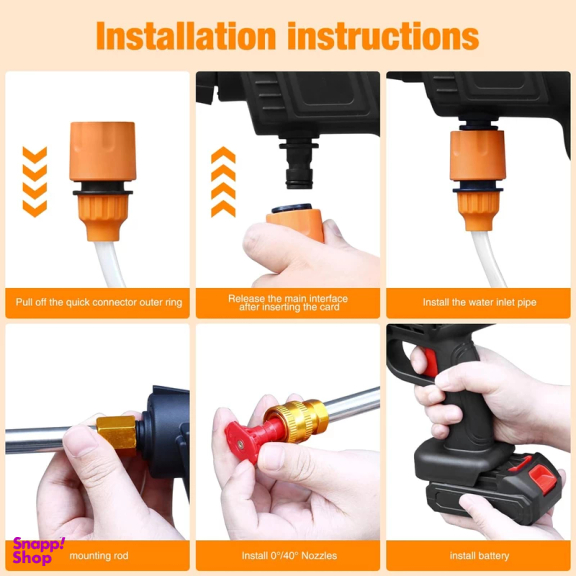 Installation instructions

Pull off the quick connector outer ring

Release the main interface after inserting the card

Install the water inlet pipe

Snapp! Shop

mounting rod

Install 0°/40° Nozzles

install battery