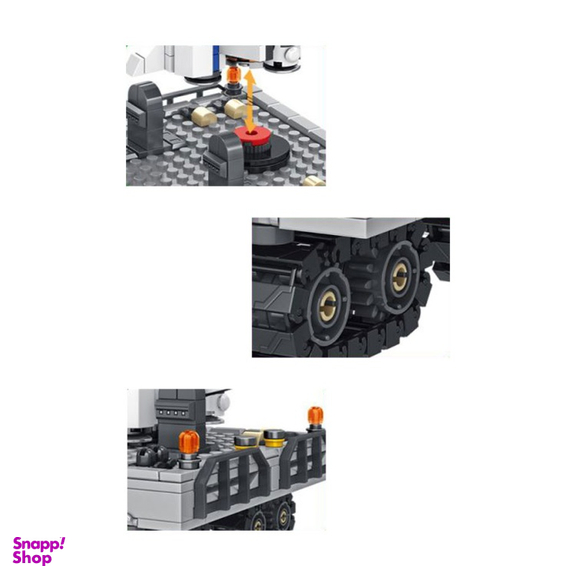 Snapp!
Shop