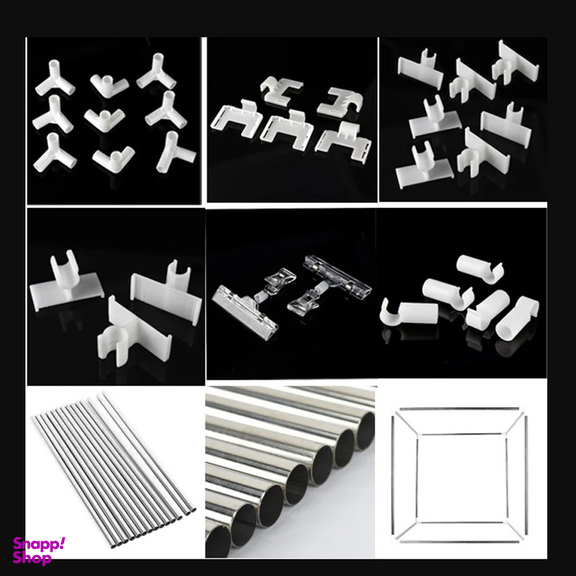 Snapp! Shop