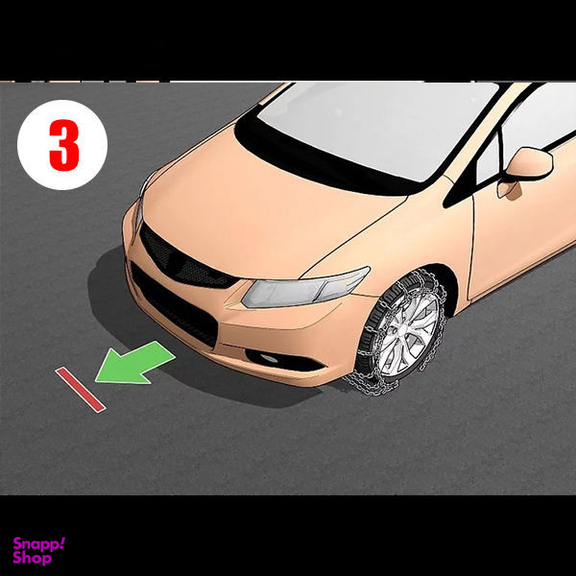 3

Snapp!
Shop