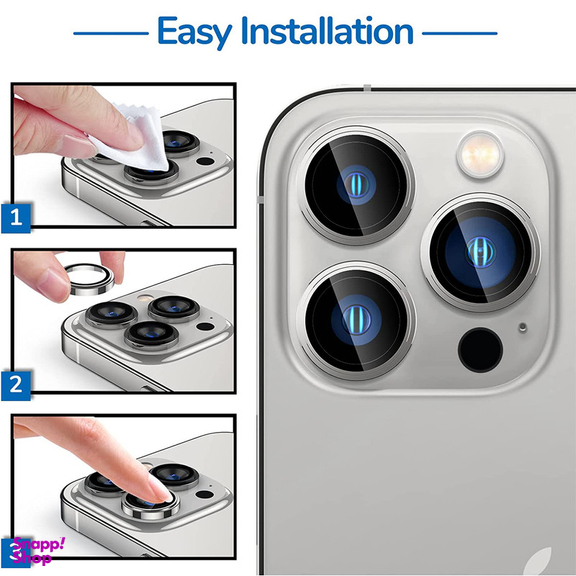 Easy Installation

1

2

3

Snapp! Shop