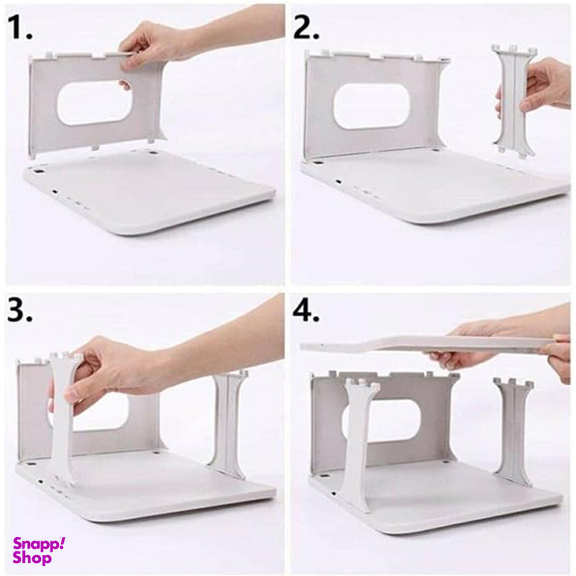 1.

2.

3.

4.

Snapp!
Shop