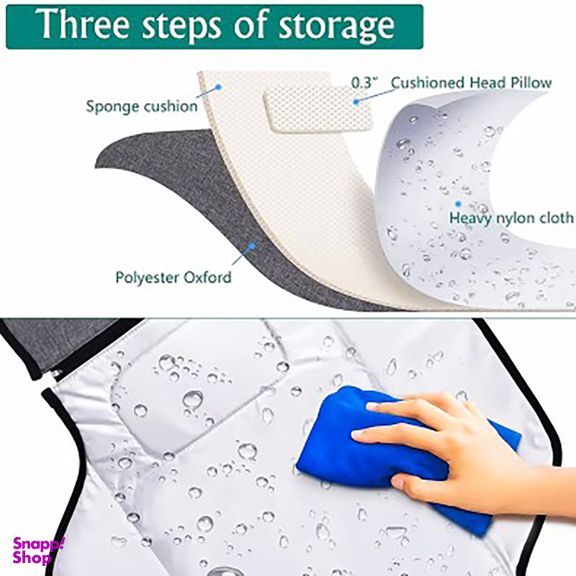 Three steps of storage

Sponge cushion

0.3" Cushioned Head Pillow

Heavy nylon cloth

Polyester Oxford

Snapp! Shop