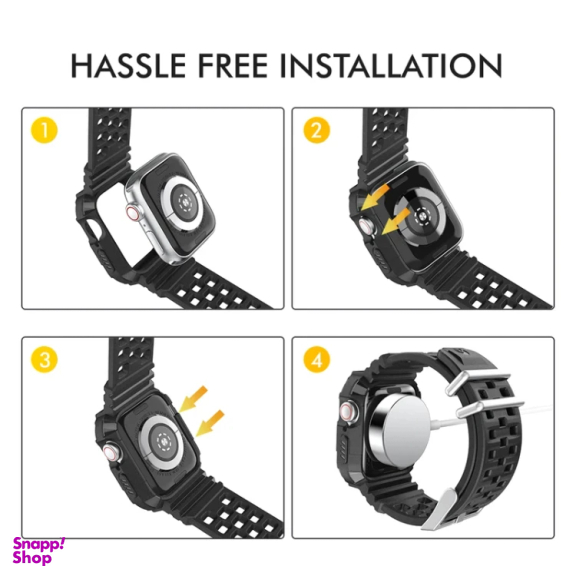 HASSLE FREE INSTALLATION

1

2

3

4

Snapp! Shop