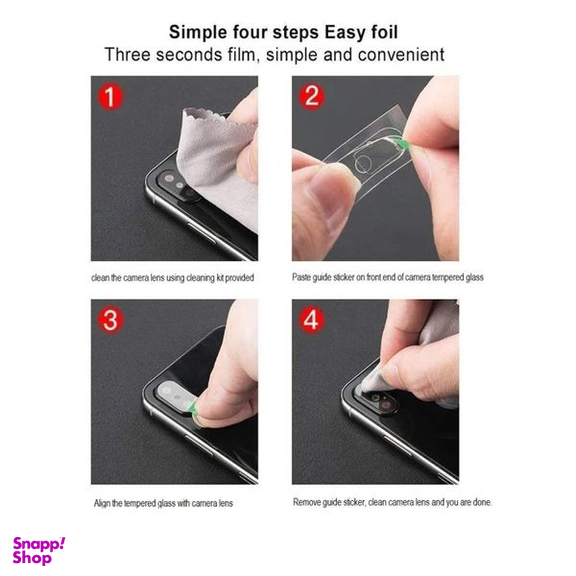 Simple four steps Easy foil
Three seconds film, simple and convenient

1

clean the camera lens using cleaning kit provided

2

Paste guide sticker on front end of camera tempered glass

3

Align the tempered glass with camera lens

4

Remove guide sticker, clean camera lens and you are done.

Snapp! Shop