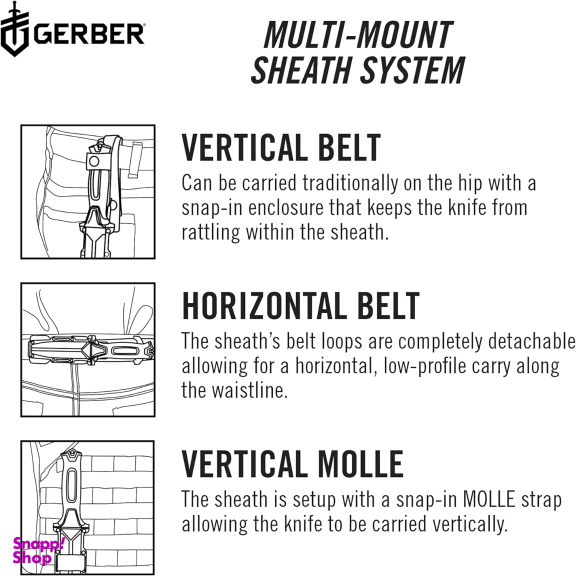 GERBER

MULTI-MOUNT SHEATH SYSTEM

VERTICAL BELT
Can be carried traditionally on the hip with a snap-in enclosure that keeps the knife from rattling within the sheath.

HORIZONTAL BELT
The sheath's belt loops are completely detachable allowing for a horizontal, low-profile carry along the waistline.

VERTICAL MOLLE
The sheath is setup with a snap-in MOLLE strap allowing the knife to be carried vertically.

Snapp! Shop