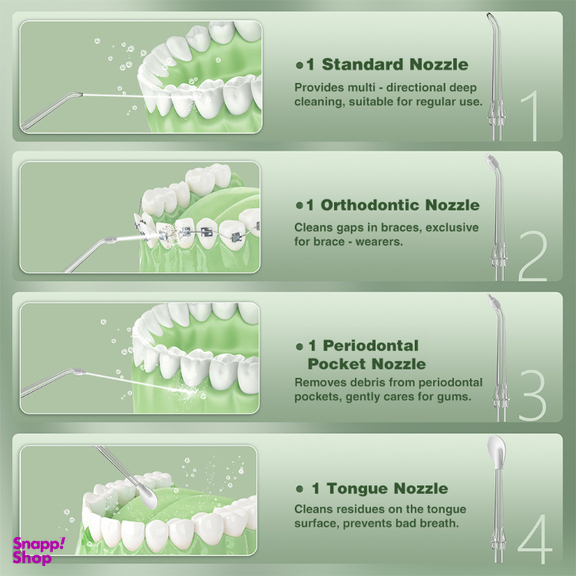 ●1 Standard Nozzle

Provides multi - directional deep cleaning, suitable for regular use.

1

●1 Orthodontic Nozzle

Cleans gaps in braces, exclusive for brace - wearers.

2

● 1 Periodontal Pocket Nozzle

Removes debris from periodontal pockets, gently cares for gums.

3

● 1 Tongue Nozzle

Cleans residues on the tongue surface, prevents bad breath.

4

Snapp! Shop