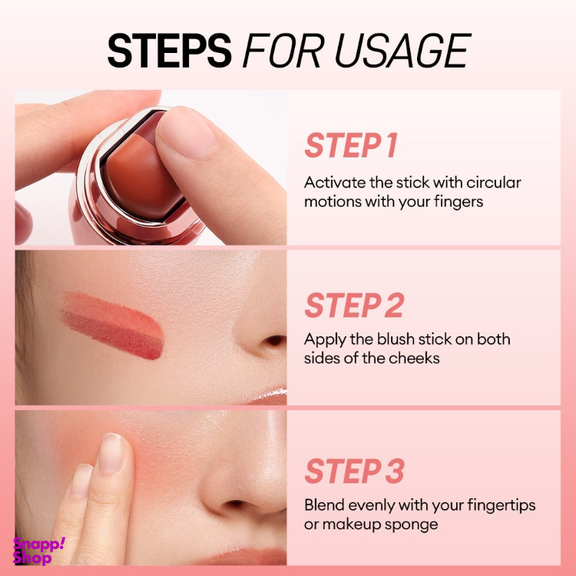 STEPS FOR USAGE

STEP 1

Activate the stick with circular motions with your fingers

STEP 2

Apply the blush stick on both sides of the cheeks

STEP 3

Blend evenly with your fingertips or makeup sponge

Snapp! Shop