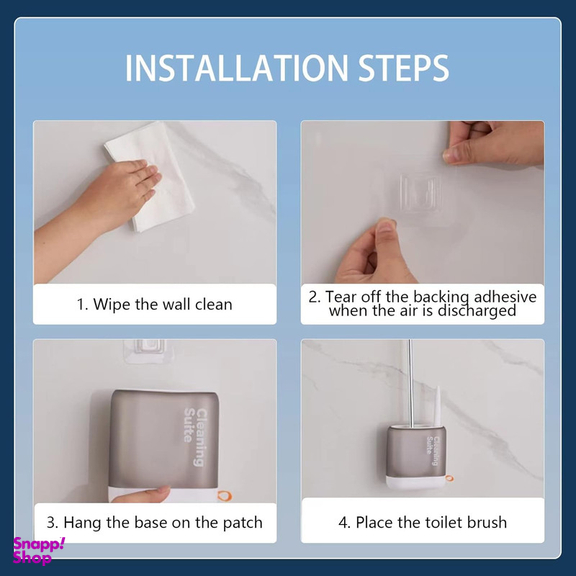 INSTALLATION STEPS

1. Wipe the wall clean

2. Tear off the backing adhesive when the air is discharged

Cleaning Suite

3. Hang the base on the patch

Cleaning Suite

4. Place the toilet brush

Snapp! Shop