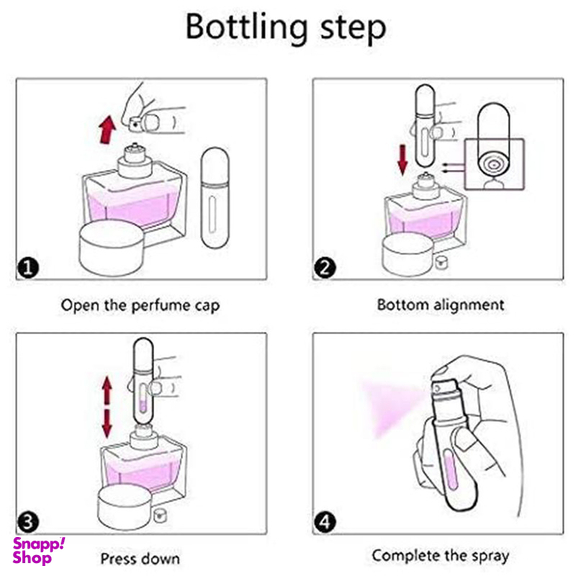 Bottling step

1

Open the perfume cap

2

Bottom alignment

3

Press down

4

Complete the spray

Snapp! Shop